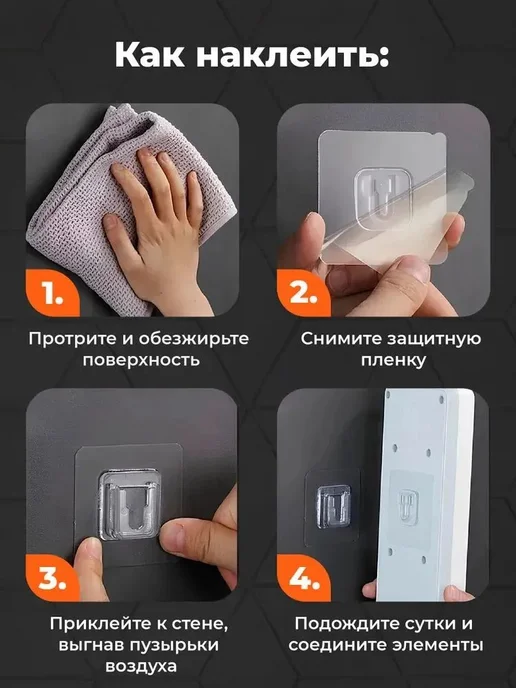 Как наклеить:

1.

Протрите и обезжирьте поверхность

2.

Снимите защитную пленку

3.

Приклейте к стене, выгнав пузырьки воздуха

4.

Подождите сутки и соедините элементы