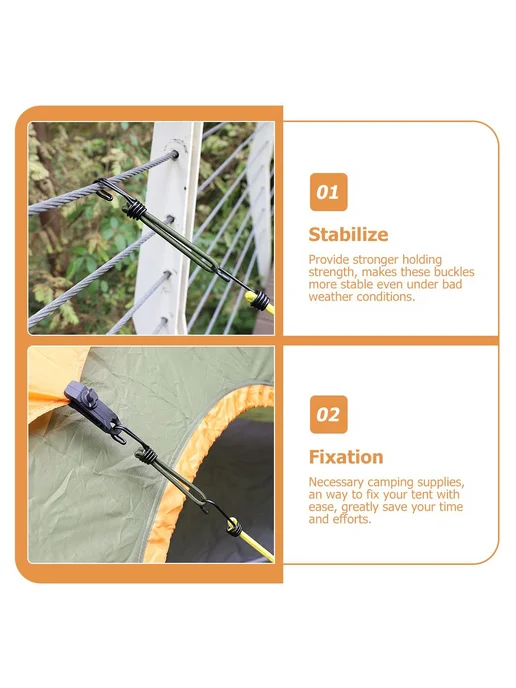 01

Stabilize

Provide stronger holding strength, makes these buckles more stable even under bad weather conditions.

02

Fixation

Necessary camping supplies, an way to fix your tent with ease, greatly save your time and efforts.