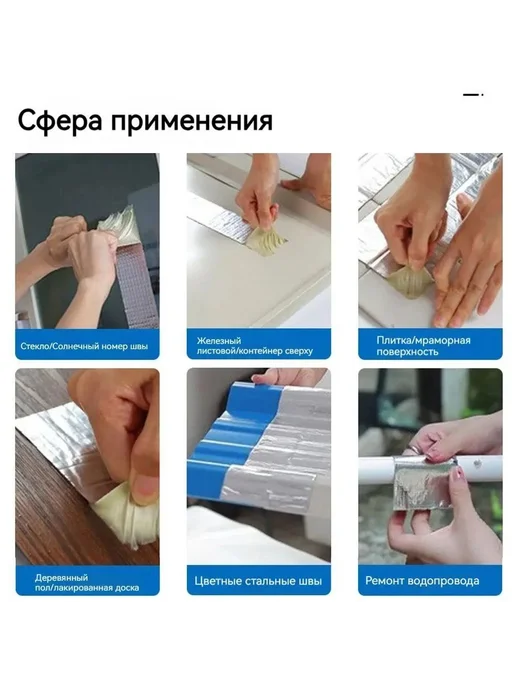 Сфера применения

Стекло/Солнечный номер швы

Железный листовой/контейнер сверху

Плитка/мраморная поверхность

Деревянный пол/лакированная доска

Цветные стальные швы

Ремонт водопровода