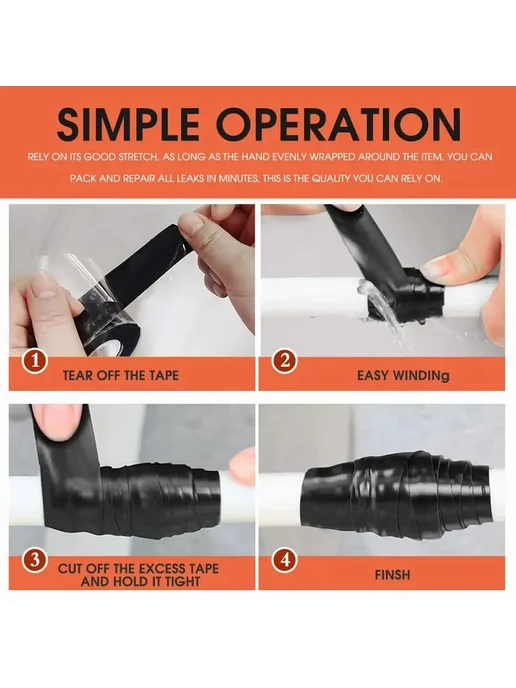 SIMPLE OPERATION

RELY ON ITS GOOD STRETCH, AS LONG AS THE HAND EVENLY WRAPPED AROUND THE ITEM, YOU CAN PACK AND REPAIR ALL LEAKS IN MINUTES, THIS IS THE QUALITY YOU CAN RELY ON.

1 TEAR OFF THE TAPE

2 EASY WINDINg

3 CUT OFF THE EXCESS TAPE AND HOLD IT TIGHT

4 FINSH