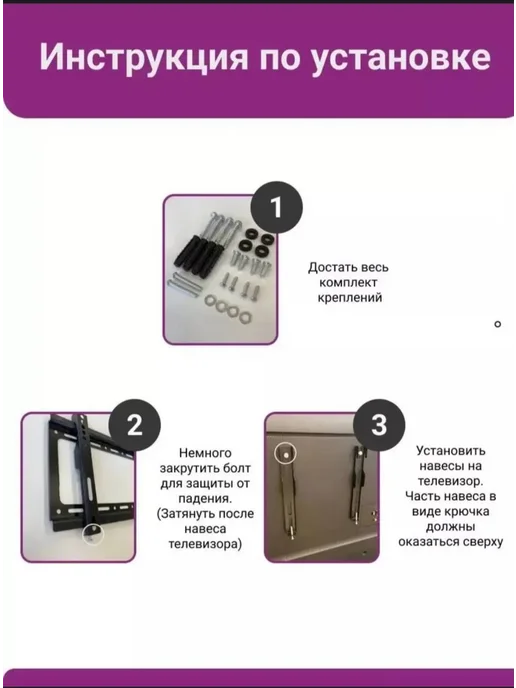 Инструкция по установке

1

Достать весь комплект креплений

2

Немного закрутить болт для защиты от падения. (Затянуть после навеса телевизора)

3

Установить навесы на телевизор. Часть навеса в виде крючка должны оказаться сверху