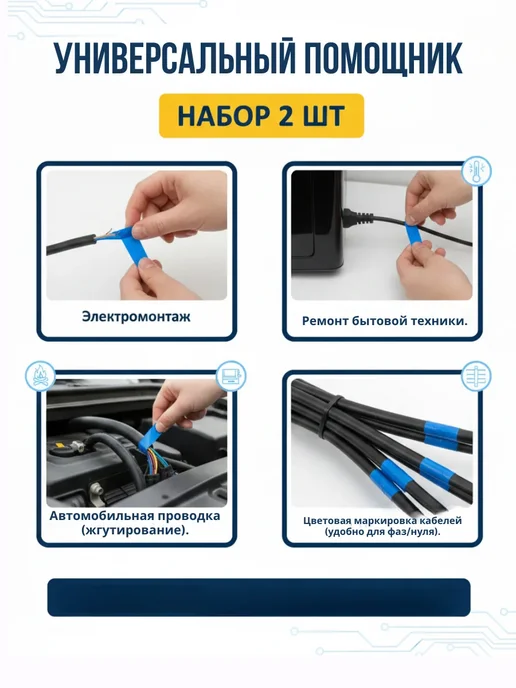 УНИВЕРСАЛЬНЫЙ ПОМОЩНИК

НАБОР 2 ШТ

Электромонтаж

Ремонт бытовой техники.

Автомобильная проводка (жгутирование).

Цветовая маркировка кабелей (удобно для фаз/нуля).