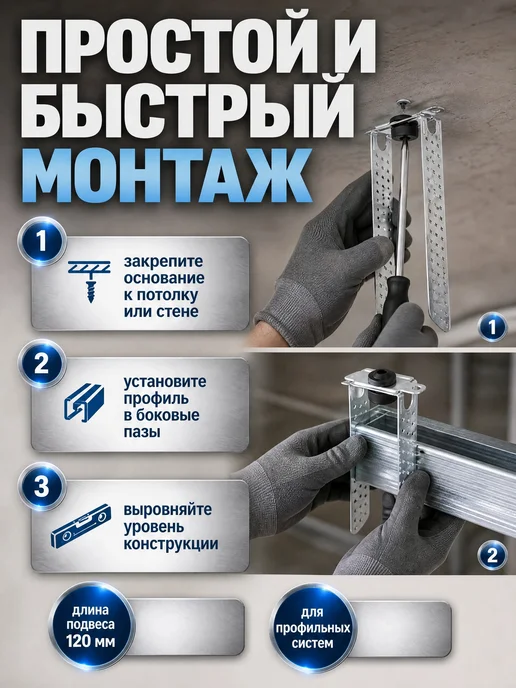 ПРОСТОЙ И БЫСТРЫЙ МОНТАЖ

1

закрепите основание к потолку или стене

2

установите профиль в боковые пазы

3

выровняйте уровень конструкции

1

2

длина подвеса 120 мм

для профильных систем