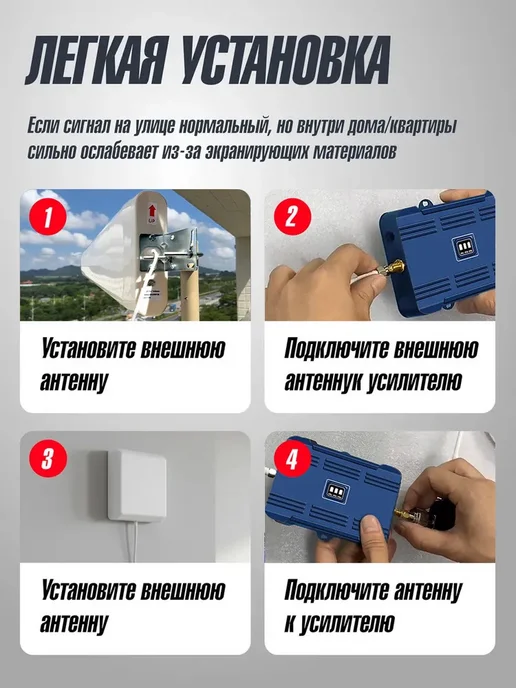 ЛЕГКАЯ УСТАНОВКА

Если сигнал на улице нормальный, но внутри дома/квартиры сильно ослабевает из-за экранирующих материалов

1

Установите внешнюю антенну

2

Подключите внешнюю антеннук усилителю

3

Установите внешнюю антенну

4

Подключите антенну к усилителю