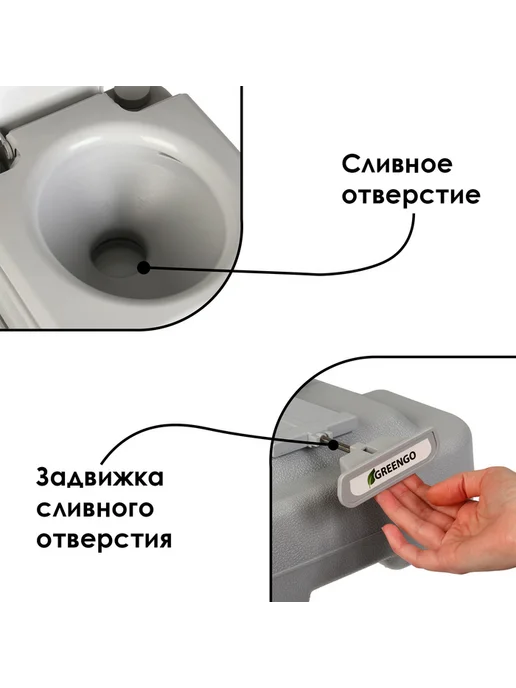 Сливное отверстие

Задвижка сливного отверстия

GREENGO