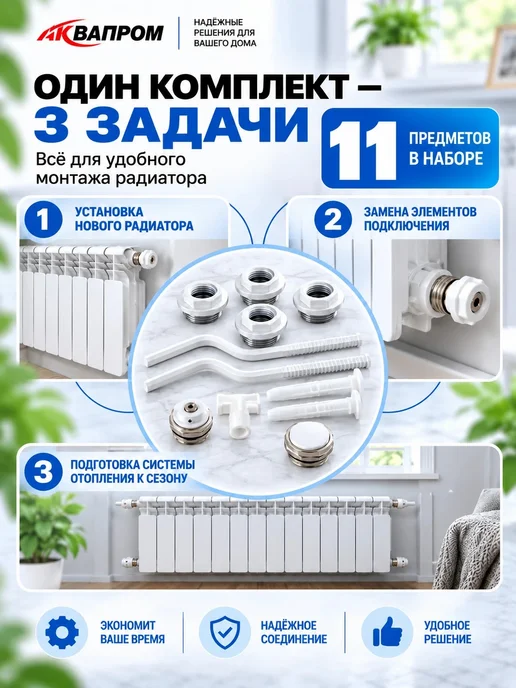 АКВАПРОМ

НАДЁЖНЫЕ РЕШЕНИЯ ДЛЯ ВАШЕГО ДОМА

ОДИН КОМПЛЕКТ – 3 ЗАДАЧИ

Всё для удобного монтажа радиатора

11 ПРЕДМЕТОВ В НАБОРЕ

1 УСТАНОВКА НОВОГО РАДИАТОРА

2 ЗАМЕНА ЭЛЕМЕНТОВ ПОДКЛЮЧЕНИЯ

3 ПОДГОТОВКА СИСТЕМЫ ОТОПЛЕНИЯ К СЕЗОНУ

ЭКОНОМИТ ВАШЕ ВРЕМЯ

НАДЁЖНОЕ СОЕДИНЕНИЕ

УДОБНОЕ РЕШЕНИЕ