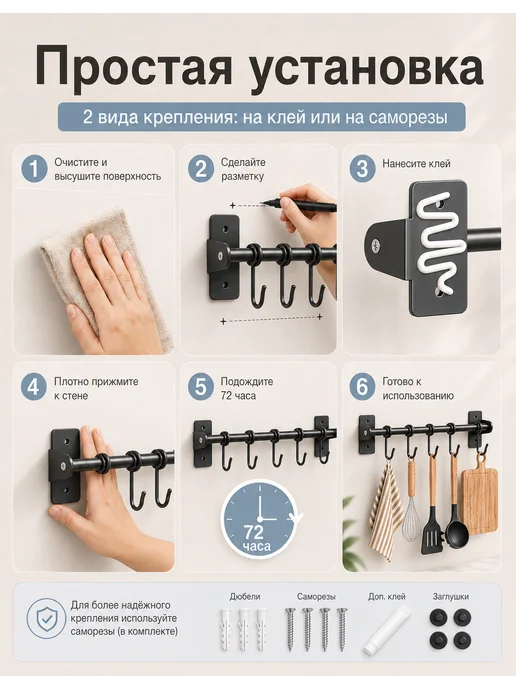 Простая установка

2 вида крепления: на клей или на саморезы

1 Очистите и высушите поверхность

2 Сделайте разметку

3 Нанесите клей

4 Плотно прижмите к стене

5 Подождите 72 часа

72 часа

6 Готово к использованию

Для более надёжного крепления используйте саморезы (в комплекте)

Дюбели

Саморезы

Доп. клей

Заглушки